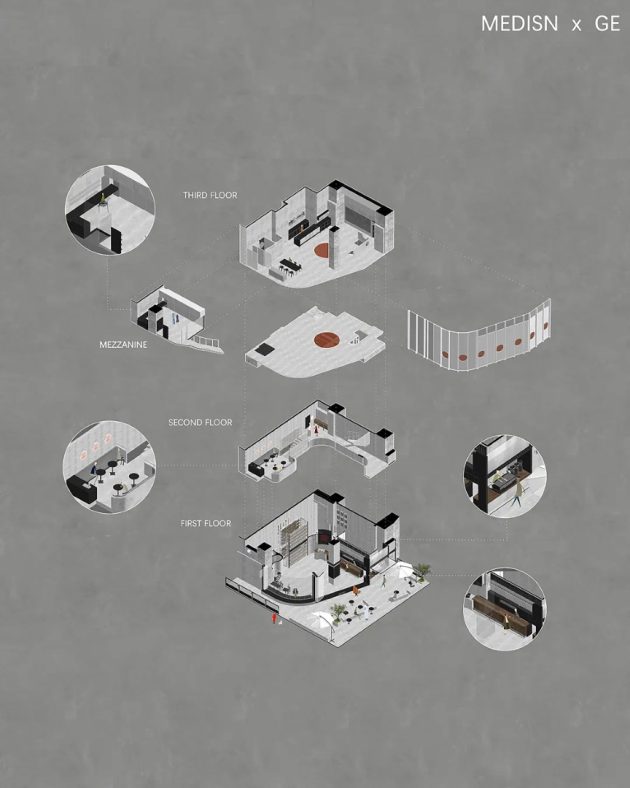 MEDISN x GE

THIRD FLOOR

MEZZANINE

SECOND FLOOR

FIRST FLOOR