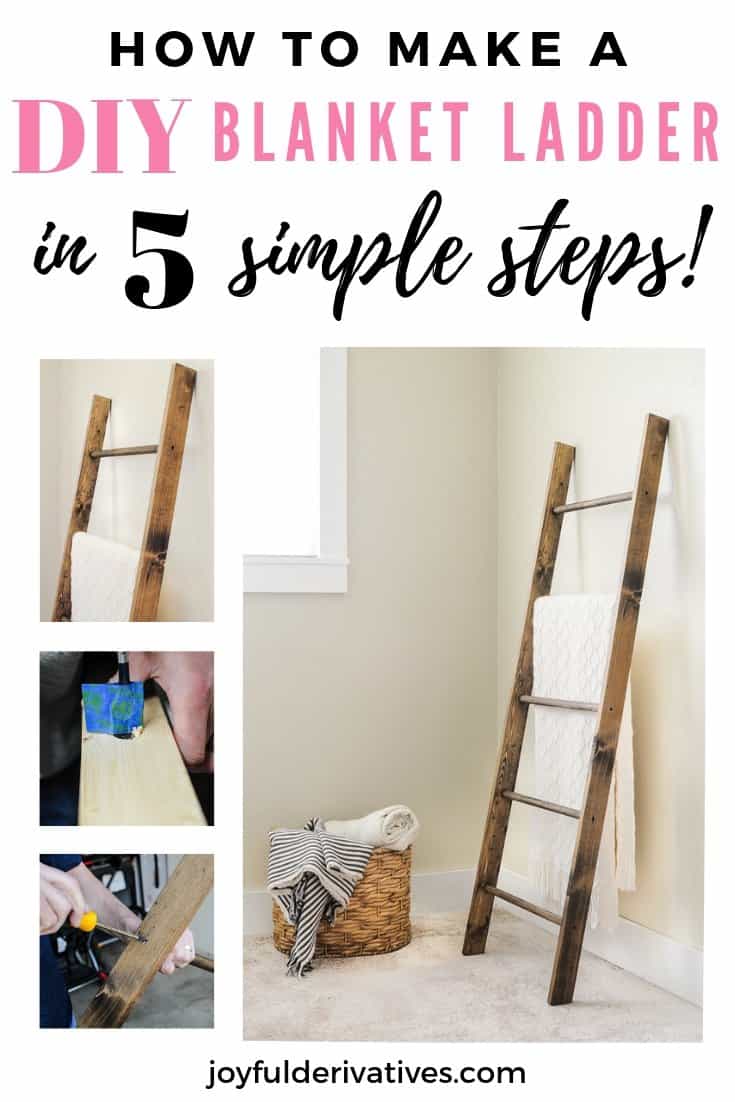 HOW TO MAKE A
DIY BLANKET LADDER
in 5 simple steps!

joyfulderivatives.com