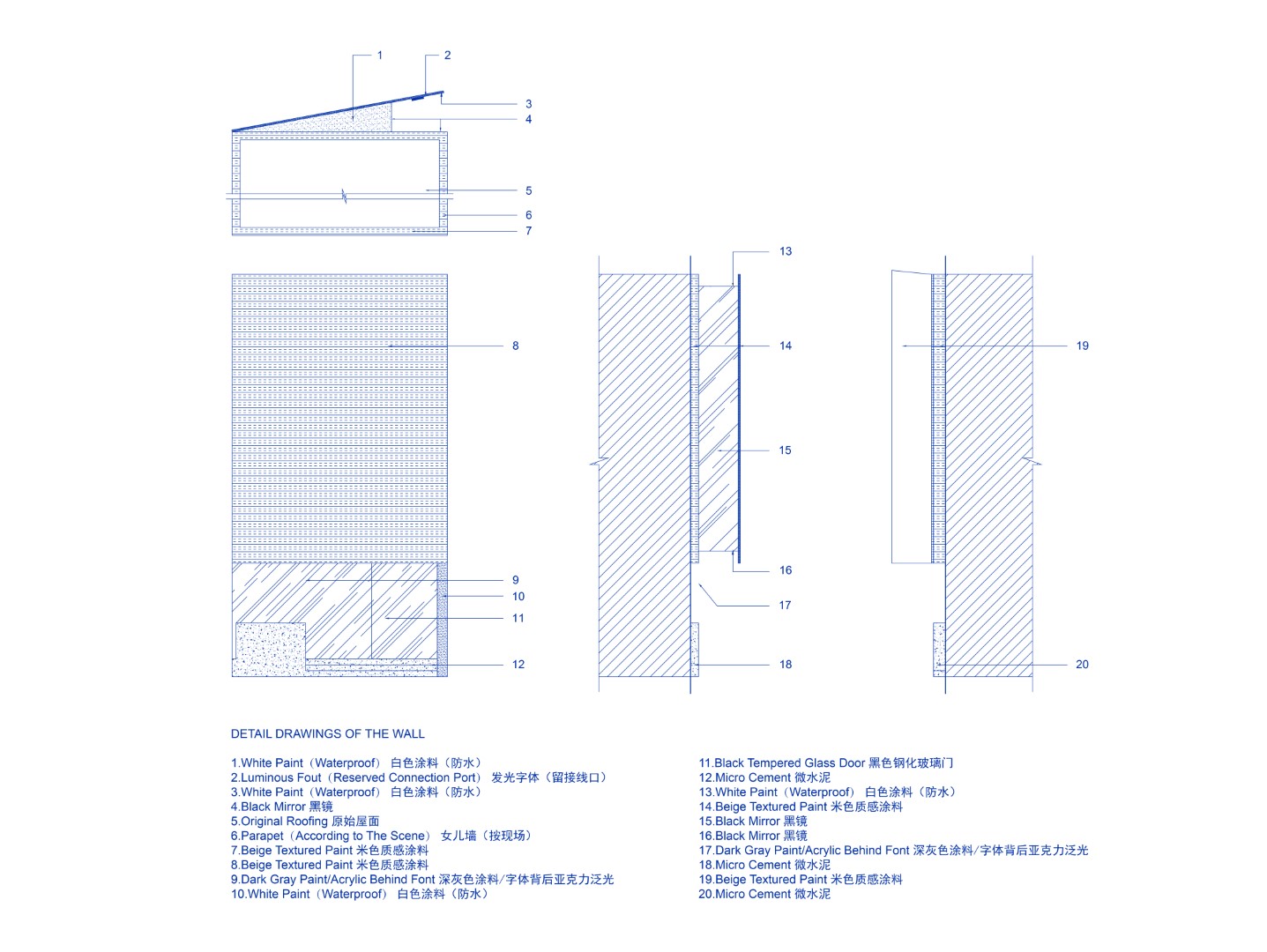 1
2
3
4
5
6
7
8
9
10
11
12
13
14
15
16
17
18
19
20

DETAIL DRAWINGS OF THE WALL

1.White Paint（Waterproof） 白色涂料（防水）
2.Luminous Fout（Reserved Connection Port） 发光字体（留接线口）
3.White Paint（Waterproof） 白色涂料（防水）
4.Black Mirror 黑镜
5.Original Roofing 原始屋面
6.Parapet（According to The Scene） 女儿墙（按现场）
7.Beige Textured Paint 米色质感涂料
8.Beige Textured Paint 米色质感涂料
9.Dark Gray Paint/Acrylic Behind Font 深灰色涂料/字体背后亚克力泛光
10.White Paint（Waterproof） 白色涂料（防水）

11.Black Tempered Glass Door 黑色钢化玻璃门
12.Micro Cement 微水泥
13.White Paint（Waterproof） 白色涂料（防水）
14.Beige Textured Paint 米色质感涂料
15.Black Mirror 黑镜
16.Black Mirror 黑镜
17.Dark Gray Paint/Acrylic Behind Font 深灰色涂料/字体背后亚克力泛光
18.Micro Cement 微水泥
19.Beige Textured Paint 米色质感涂料
20.Micro Cement 微水泥