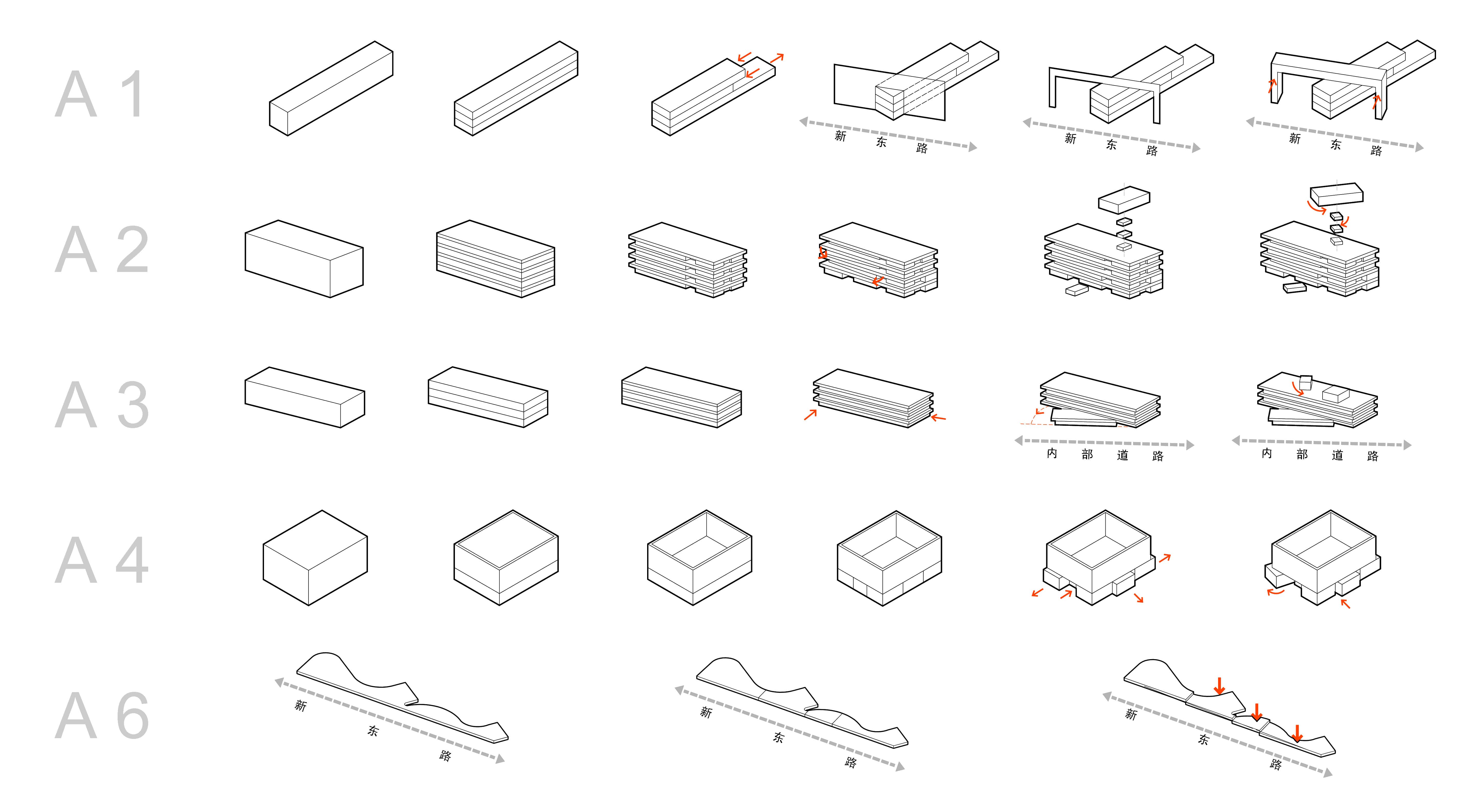 A 1

新 东 路

新 东 路

新 东 路

A 2

A 3

内 部 道 路

内 部 道 路

A 4

A 6

新 东 路

新 东 路

新 东 路