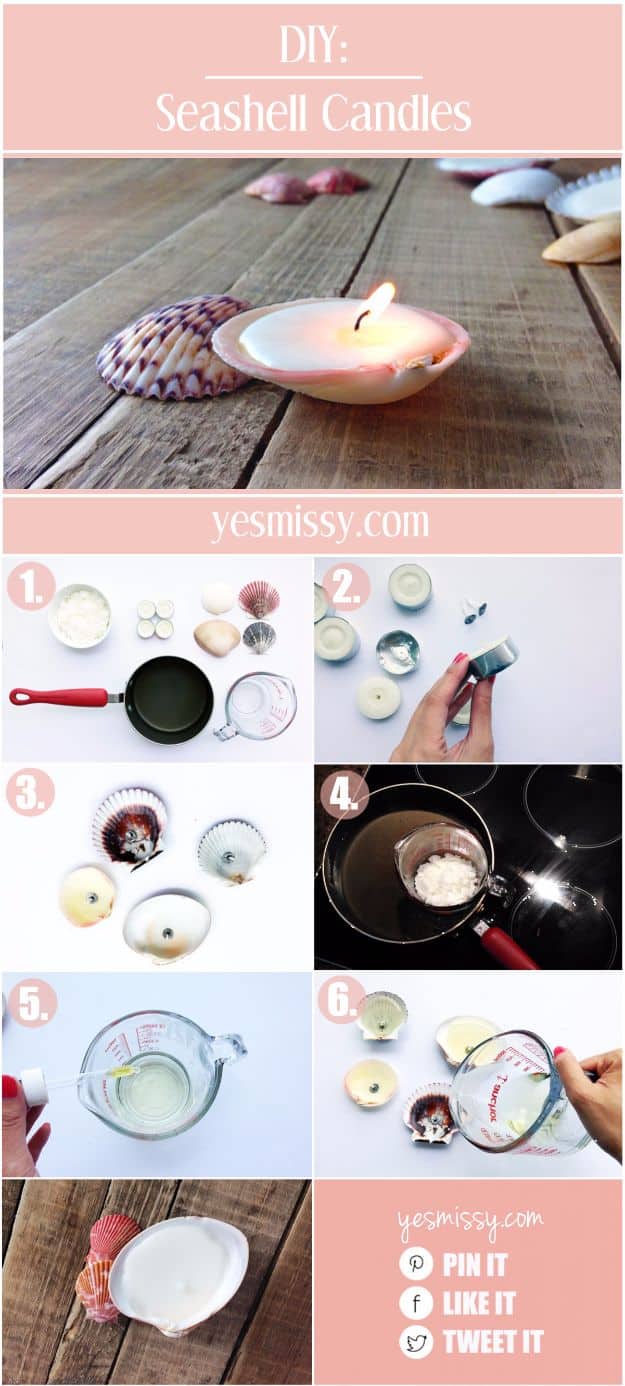 DIY:
Seashell Candles

yesmissy.com

1.

2.

3.

4.

5.

6.

yesmissy.com

PIN IT
LIKE IT
TWEET IT