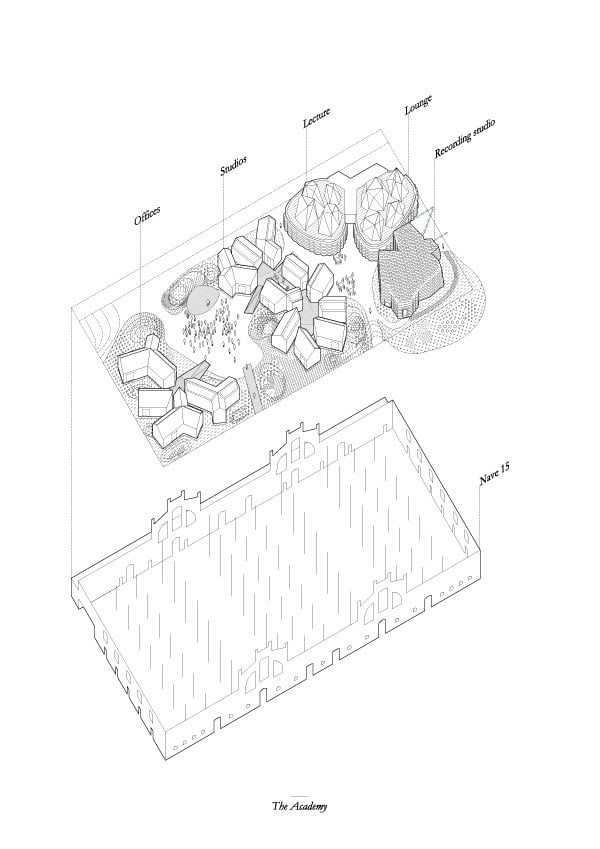 Offices

Studios

Lecture

Lounge

Recording studio

Nave 15

The Academy