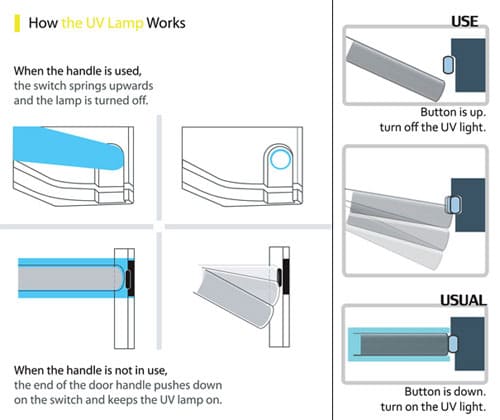 How the UV Lamp Works

When the handle is used,
the switch springs upwards
and the lamp is turned off.

When the handle is not in use,
the end of the door handle pushes down
on the switch and keeps the UV lamp on.

USE

Button is up.
turn off the UV light.

USUAL

Button is down.
turn on the UV light.